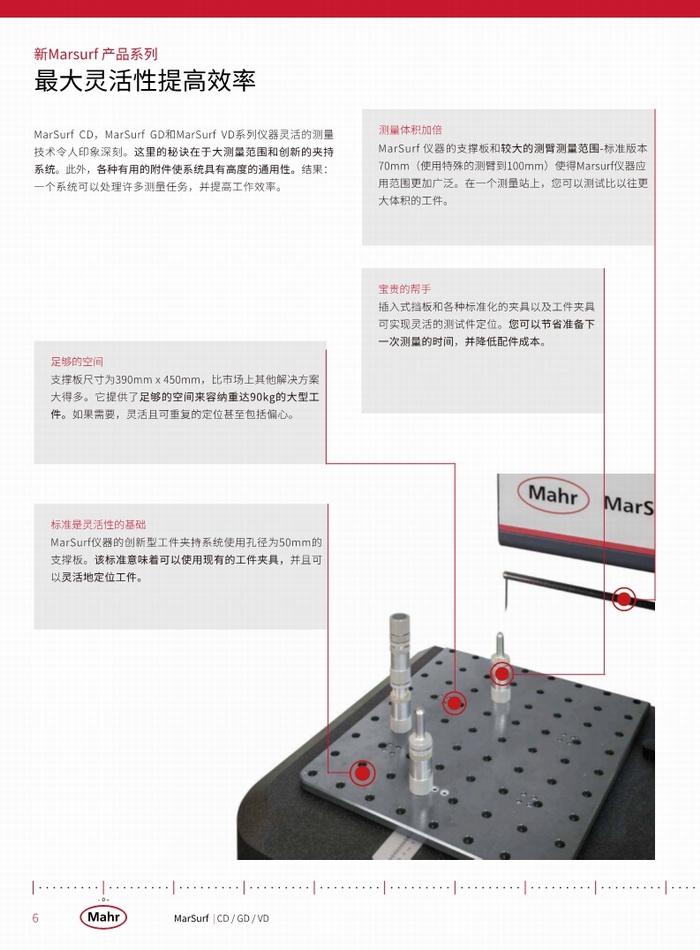 新Marsurf 产品系列
最大灵活性提高效率

MarSurf CD，MarSurf GD和MarSurf VD系列仪器灵活的测量技术令人印象深刻。这里的秘诀在于大测量范围和创新的夹持系统。此外，各种有用的附件使系统具有高度的通用性。结果：一个系统可以处理许多测量任务，并提高工作效率。

测量体积加倍
MarSurf 仪器的支撑板和较大的测臂测量范围-标准版本70mm（使用特殊的测臂到100mm）使得Marsurf仪器应用范围更加广泛。在一个测量站上，您可以测试比以往更大体积的工件。

宝贵的帮手
插入式挡板和各种标准化的夹具以及工件夹具可实现灵活的测试件定位。您可以节省准备下一次测量的时间，并降低配件成本。

足够的空间
支撑板尺寸为390mm x 450mm，比市场上其他解决方案大得多。它提供了足够的空间来容纳重达90kg的大型工件。如果需要，灵活且可重复的定位甚至包括偏心。

标准是灵活性的基础
MarSurf仪器的创新型工件夹持系统使用孔径为50mm的支撑板。该标准意味着可以使用现有的工件夹具，并且可以灵活地定位工件。

Mahr MarS

6 Mahr MarSurf | CD / GD / VD